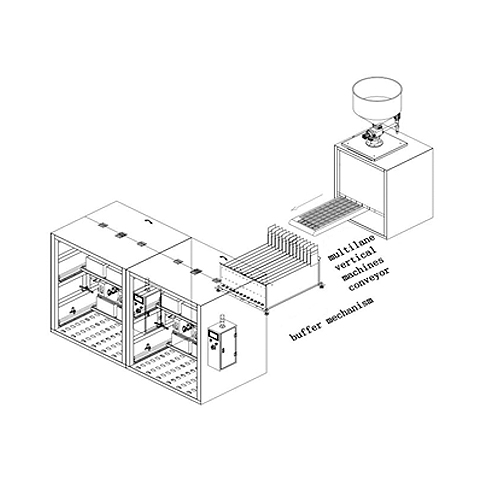 multilane vertical machines conveyor

buffer mechanism